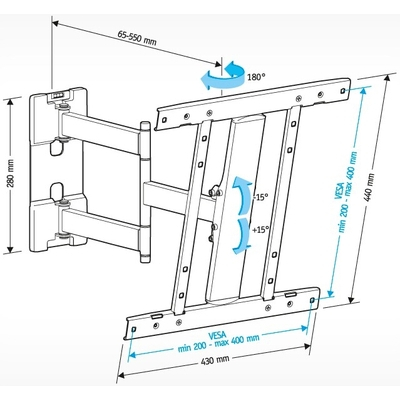 65-550 mm

180°

280 mm

-15°

+15°

VESA
min 200 - max 400 mm

440 mm

VESA
min 200 - max 400 mm

430 mm